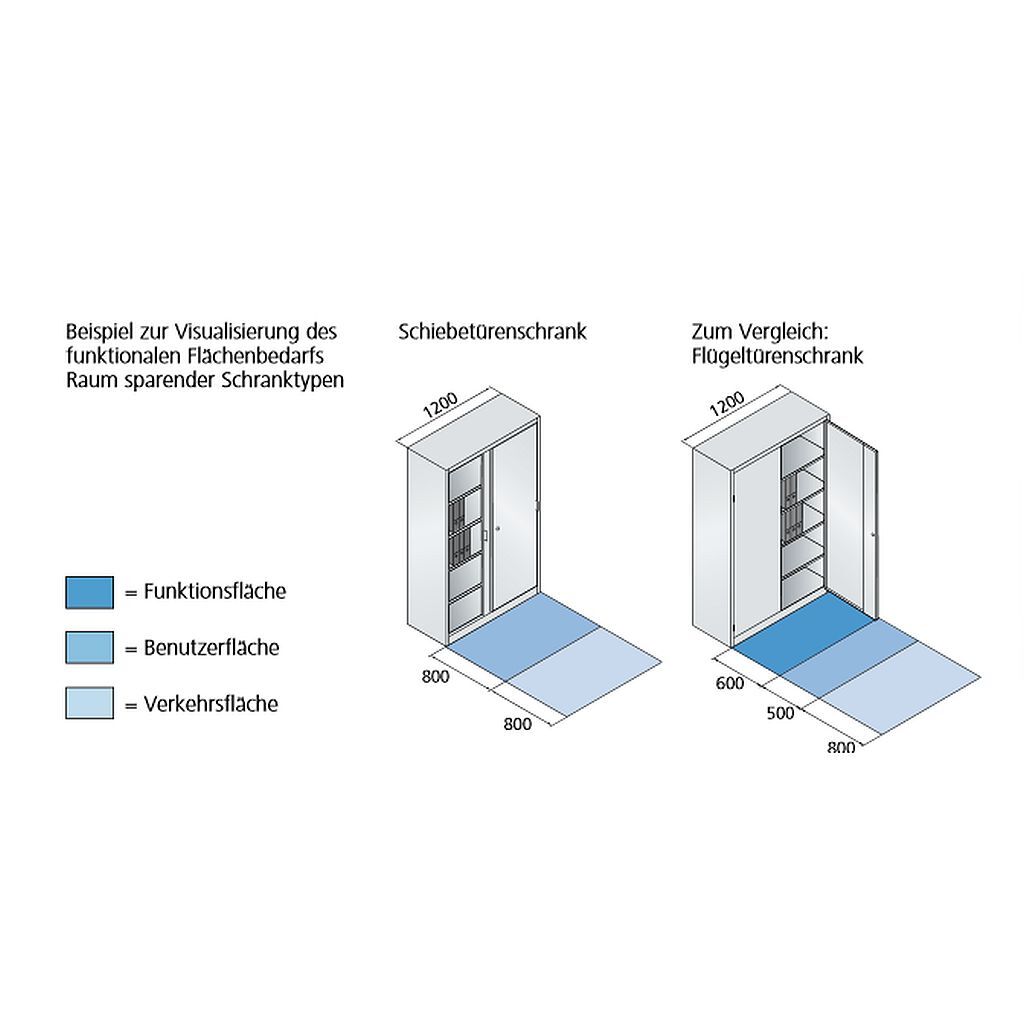 Beispiel zur Visualisierung des funktionalen Flächenbedarfs Raum sparender Schranktypen

= Funktionsfläche

= Benutzerfläche

= Verkehrsfläche

Schiebetürenschrank

1200

800

800

Zum Vergleich:
Flügeltürenschrank

1200

600

500

800